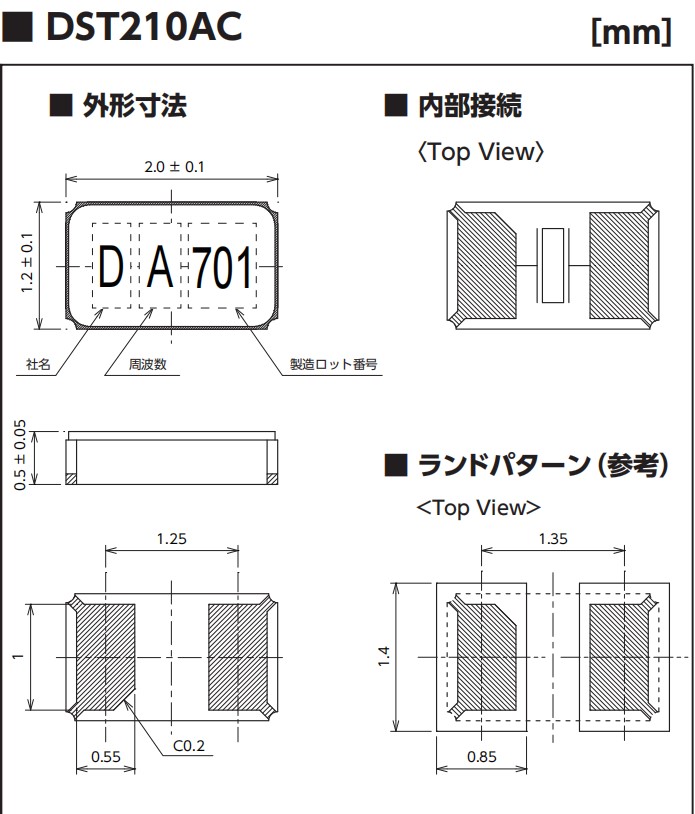 ■ DST210AC [mm]

■ 外形寸法

2.0 ± 0.1

1.2 ± 0.1

D A 701

社名 周波数 製造ロット番号

0.5 ± 0.05

1.25

1

0.55

C0.2

■ 内部接続

〈Top View〉

■ ランドパターン (参考)

<Top View>

1.35

1.4

0.85