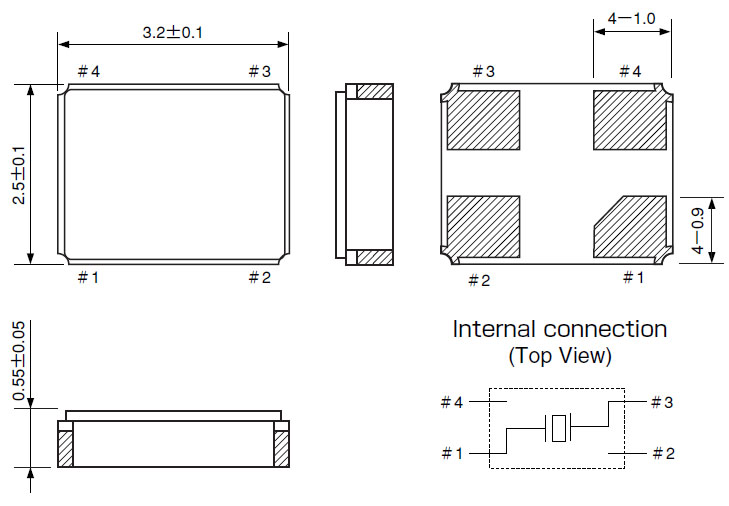 3.2±0.1

#4 #3

2.5±0.1

#1 #2

4−1.0

#3 #4

4−0.9

#2 #1

0.55±0.05

Internal connection
(Top View)

#4 #3

#1 #2